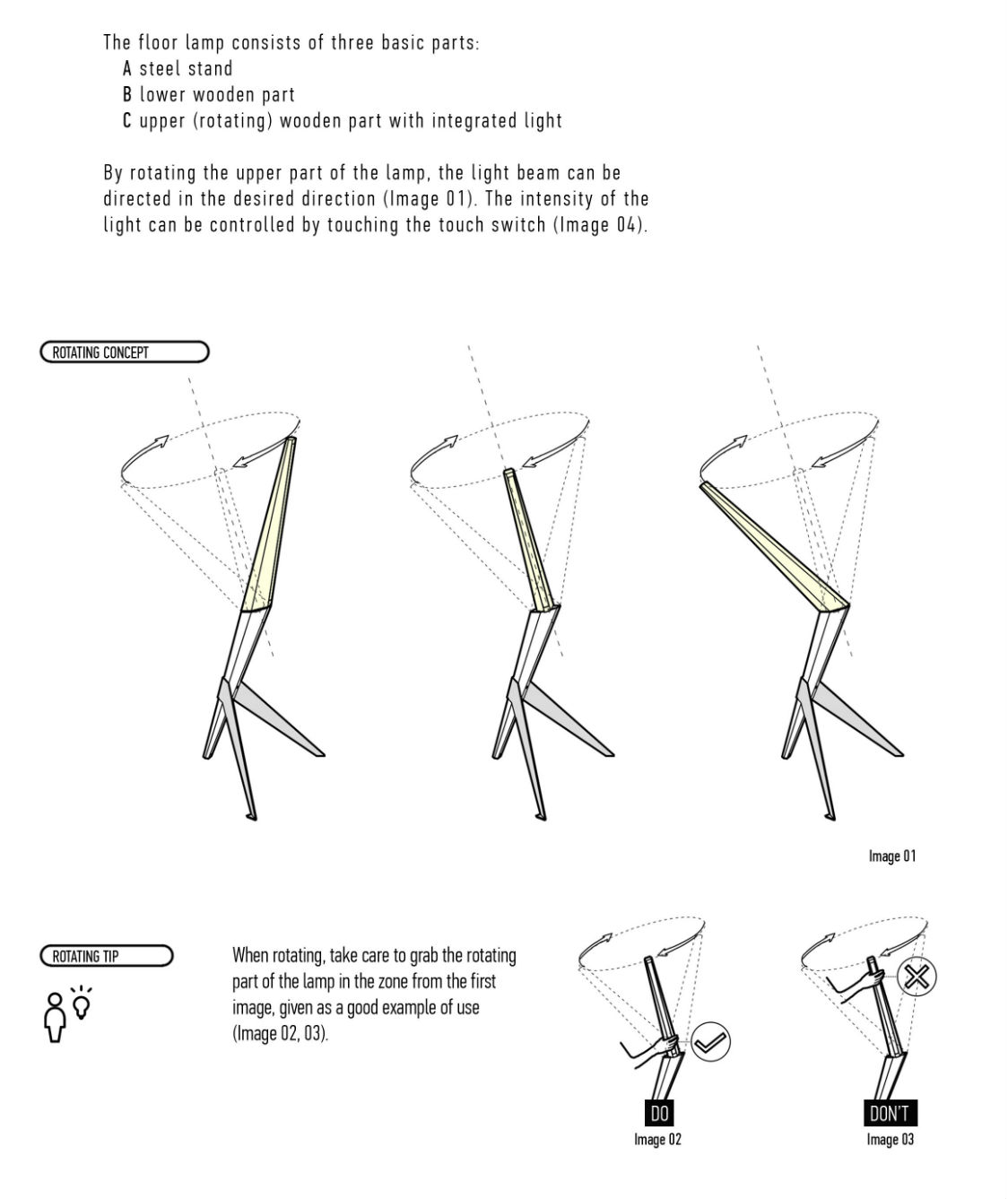 The floor lamp consists of three basic parts:
A steel stand
B lower wooden part
C upper (rotating) wooden part with integrated light

By rotating the upper part of the lamp, the light beam can be directed in the desired direction (Image 01). The intensity of the light can be controlled by touching the touch switch (Image 04).

ROTATING CONCEPT

Image 01

ROTATING TIP

When rotating, take care to grab the rotating part of the lamp in the zone from the first image, given as a good example of use (Image 02, 03).

DO
Image 02

DON'T
Image 03